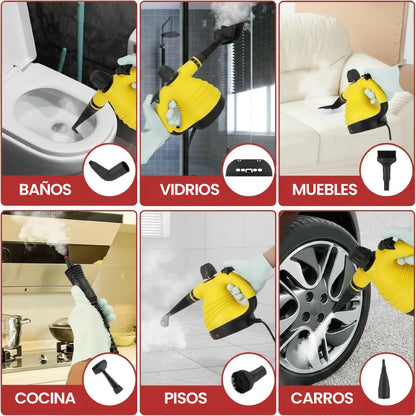 BAÑOS

VIDRIOS

MUEBLES

COCINA

PISOS

CARROS